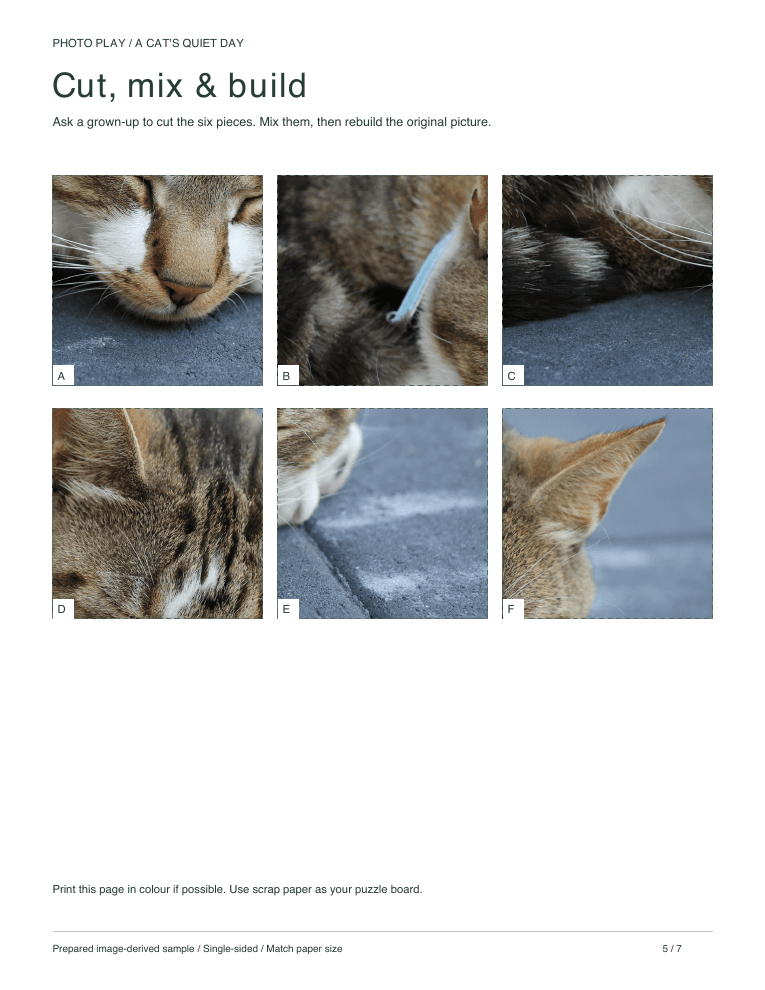 PHOTO PLAY / A CAT'S QUIET DAY

Cut, mix & build

Ask a grown-up to cut the six pieces. Mix them, then rebuild the original picture.

A

B

C

D

E

F

Print this page in colour if possible. Use scrap paper as your puzzle board.

Prepared image-derived sample / Single-sided / Match paper size

5 / 7